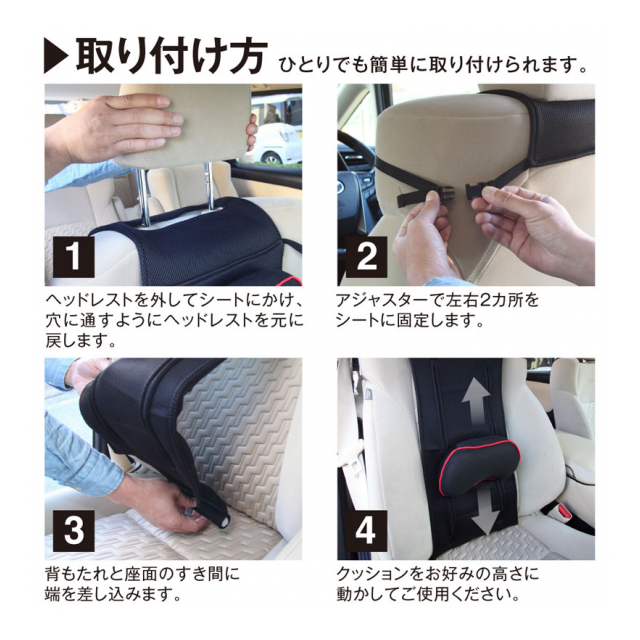 ▶取り付け方 ひとりでも簡単に取り付けられます。

1

ヘッドレストを外してシートにかけ、穴に通すようにヘッドレストを元に戻します。

2

アジャスターで左右2カ所をシートに固定します。

3

背もたれと座面のすき間に端を差し込みます。

4

クッションをお好みの高さに動かしてご使用ください。