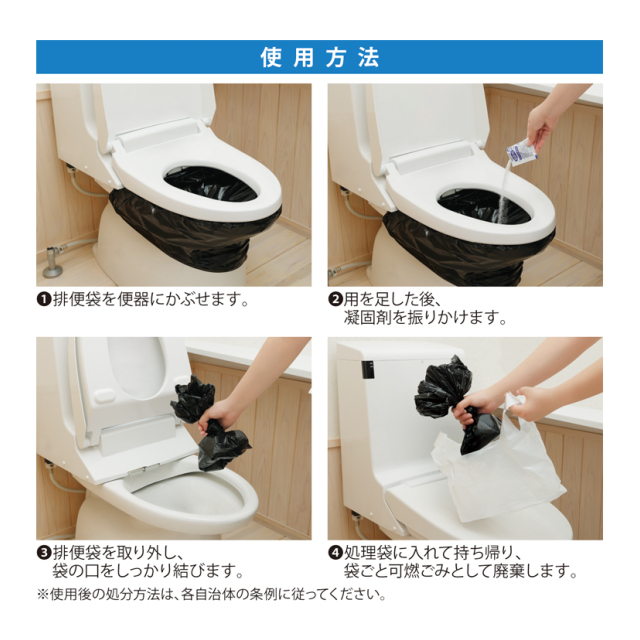 使用方法

❶排便袋を便器にかぶせます。

❷用を足した後、凝固剤を振りかけます。

❸排便袋を取り外し、袋の口をしっかり結びます。

❹処理袋に入れて持ち帰り、袋ごと可燃ごみとして廃棄します。

※使用後の処分方法は、各自治体の条例に従ってください。