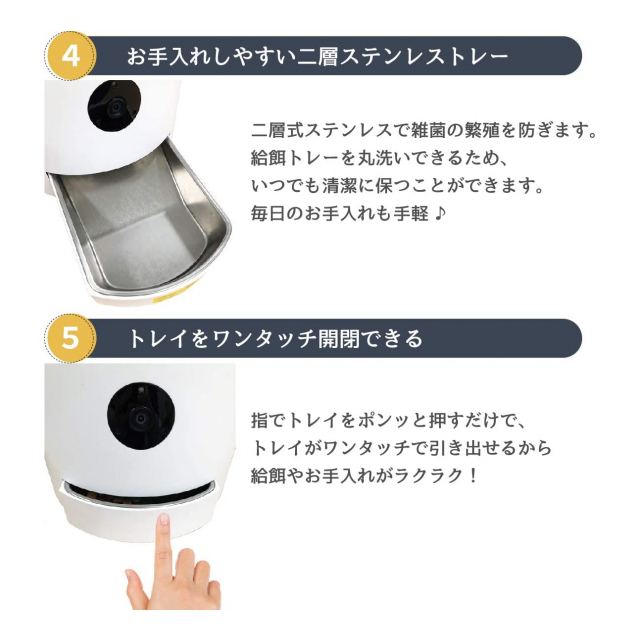 4 お手入れしやすい二層ステンレストレー

二層式ステンレスで雑菌の繁殖を防ぎます。
給餌トレーを丸洗いできるため、
いつでも清潔に保つことができます。
毎日のお手入れも手軽♪

5 トレイをワンタッチ開閉できる

指でトレイをポンッと押すだけで、
トレイがワンタッチで引き出せるから
給餌やお手入れがラクラク！