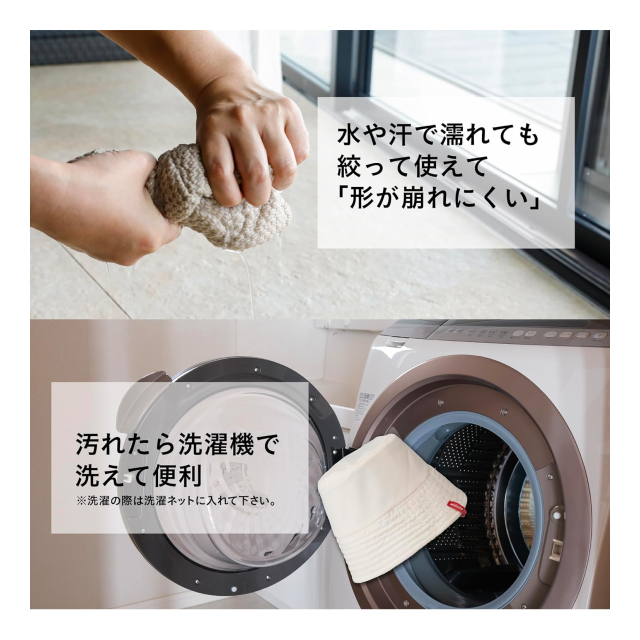 水や汗で濡れても
絞って使えて
「形が崩れにくい」

汚れたら洗濯機で
洗えて便利
※洗濯の際は洗濯ネットに入れて下さい。