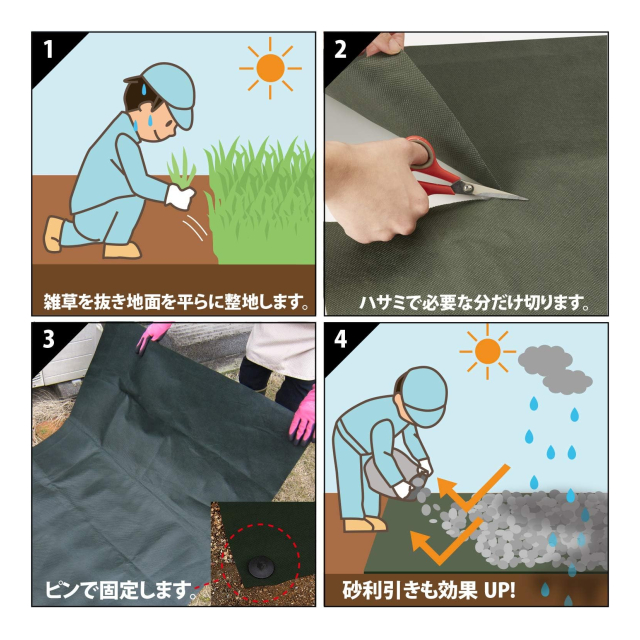 1

雑草を抜き地面を平らに整地します。

2

ハサミで必要な分だけ切ります。

3

ピンで固定します。

4

砂利引きも効果 UP!