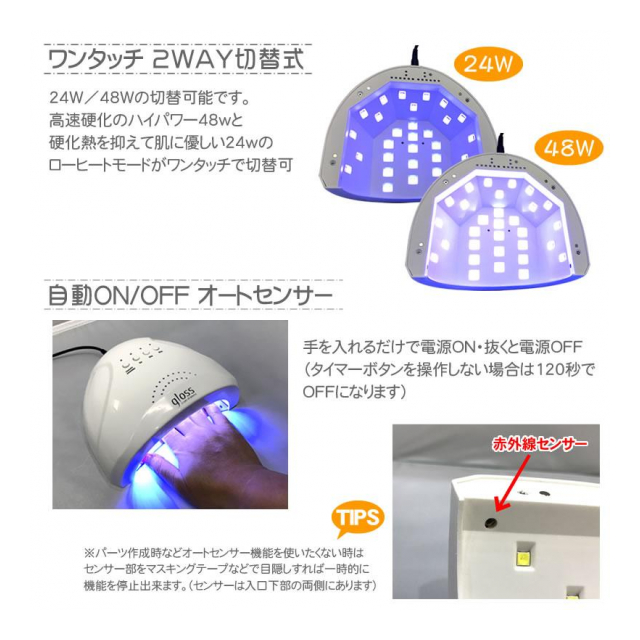 ワンタッチ 2WAY切替式

24W／48Wの切替可能です。
高速硬化のハイパワー48wと
硬化熱を抑えて肌に優しい24wの
ローヒートモードがワンタッチで切替可

24W

48W

自動ON/OFF オートセンサー

gloss

手を入れるだけで電源ON・抜くと電源OFF
（タイマーボタンを操作しない場合は120秒で
OFFになります）

赤外線センサー

TIPS

※パーツ作成時などオートセンサー機能を使いたくない時は
センサー部をマスキングテープなどで目隠しすれば一時的に
機能を停止出来ます。(センサーは入口下部の両側にあります)