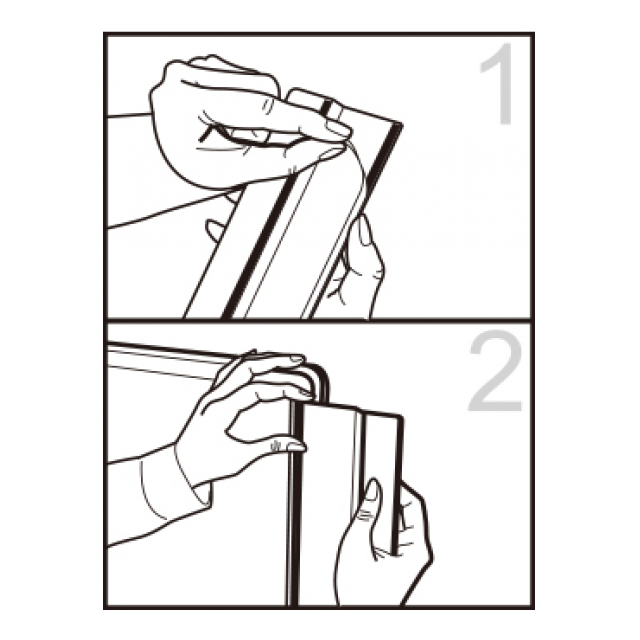 1

2