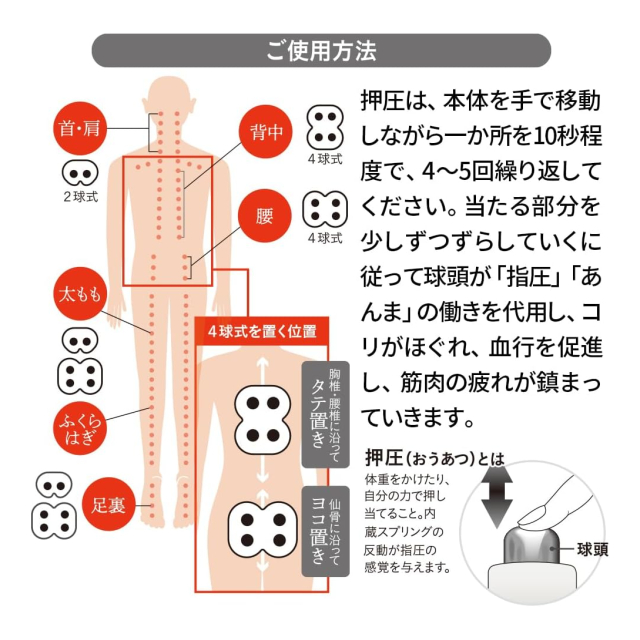 ご使用方法

首・肩

2球式

背中

4球式

腰

4球式

太もも

ふくらはぎ

足裏

4球式を置く位置

胸椎・腰椎に沿って
タテ置き

仙骨に沿って
ヨコ置き

押圧は、本体を手で移動しながら一か所を10秒程度で、4〜5回繰り返してください。当たる部分を少しずつずらしていくに従って球頭が「指圧」「あんま」の働きを代用し、コリがほぐれ、血行を促進し、筋肉の疲れが鎮まっていきます。

押圧（おうあつ）とは
体重をかけたり、自分の力で押し当てること。内蔵スプリングの反動が指圧の感覚を与えます。

球頭