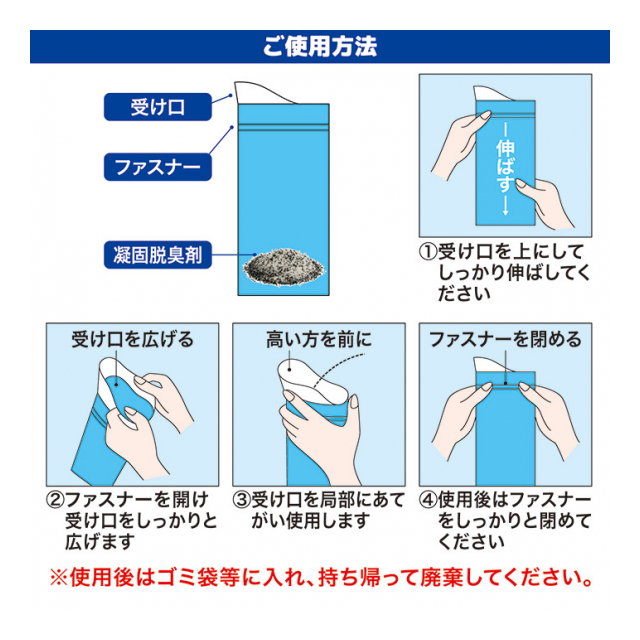 ご使用方法

受け口

ファスナー

凝固脱臭剤

伸ばす

①受け口を上にしてしっかり伸ばしてください

受け口を広げる

②ファスナーを開け受け口をしっかりと広げます

高い方を前に

③受け口を局部にあてがい使用します

ファスナーを閉める

④使用後はファスナーをしっかりと閉めてください

※使用後はゴミ袋等に入れ、持ち帰って廃棄してください。