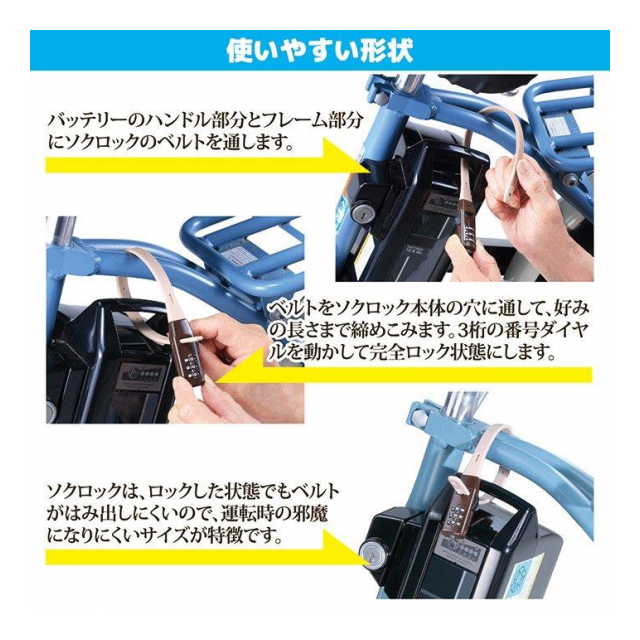 使いやすい形状

バッテリーのハンドル部分とフレーム部分にソクロックのベルトを通します。

ベルトをソクロック本体の穴に通して、好みの長さまで締めこみます。3桁の番号ダイヤルを動かして完全ロック状態にします。

ソクロックは、ロックした状態でもベルトがはみ出しにくいので、運転時の邪魔になりにくいサイズが特徴です。