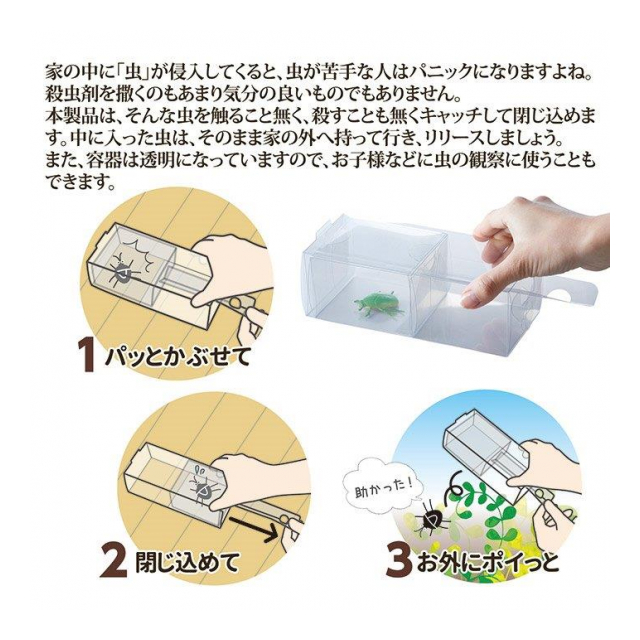 家の中に「虫」が侵入してくると、虫が苦手な人はパニックになりますよね。殺虫剤を撒くのもあまり気分の良いものでもありません。
本製品は、そんな虫を触ること無く、殺すことも無くキャッチして閉じ込めます。中に入った虫は、そのまま家の外へ持って行き、リリースしましょう。
また、容器は透明になっていますので、お子様などに虫の観察に使うこともできます。

1 パッとかぶせて

2 閉じ込めて

助かった！

3 お外にポイっと