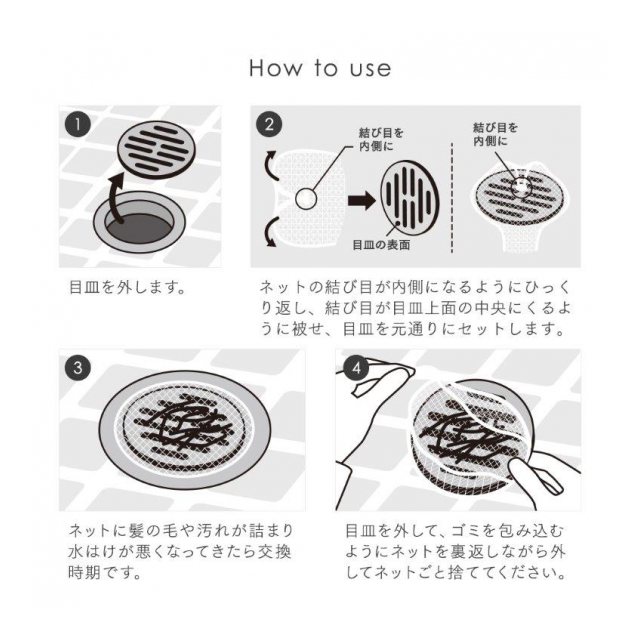 How to use

1

目皿を外します。

2

結び目を内側に

目皿の表面

結び目を内側に

ネットの結び目が内側になるようにひっくり返し、結び目が目皿上面の中央にくるように被せ、目皿を元通りにセットします。

3

ネットに髪の毛や汚れが詰まり水はけが悪くなってきたら交換時期です。

4

目皿を外して、ゴミを包み込むようにネットを裏返しながら外してネットごと捨ててください。