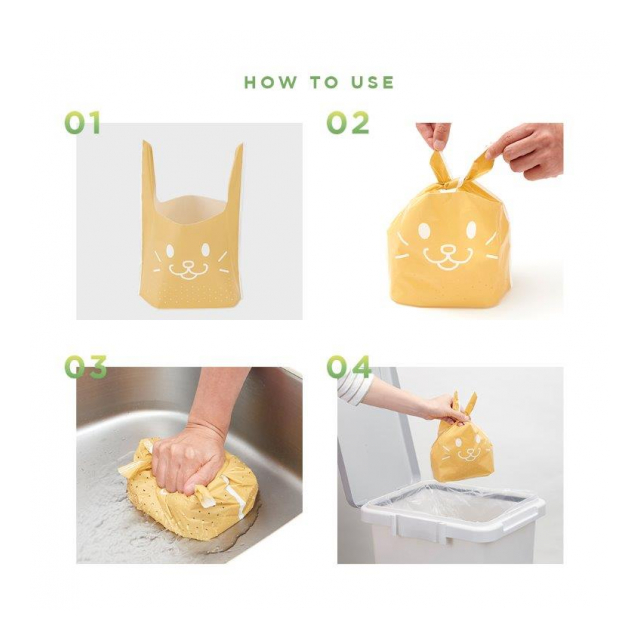 HOW TO USE

01

02

03

04