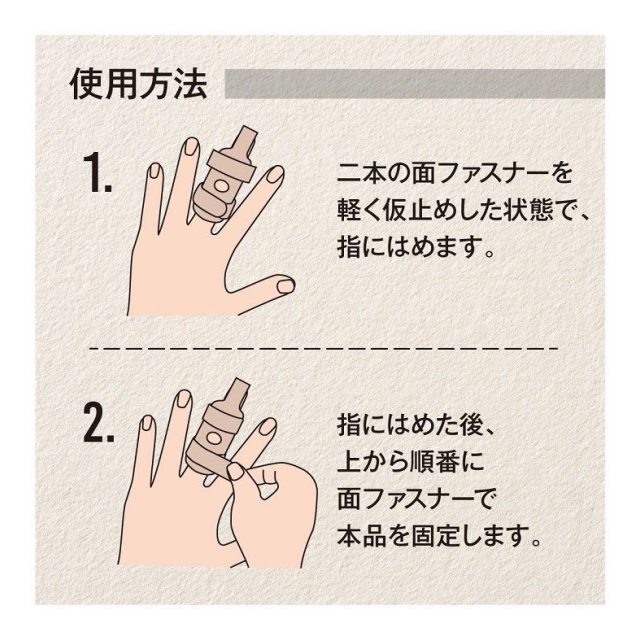 使用方法

1.

二本の面ファスナーを軽く仮止めした状態で、指にはめます。

2.

指にはめた後、上から順番に面ファスナーで本品を固定します。