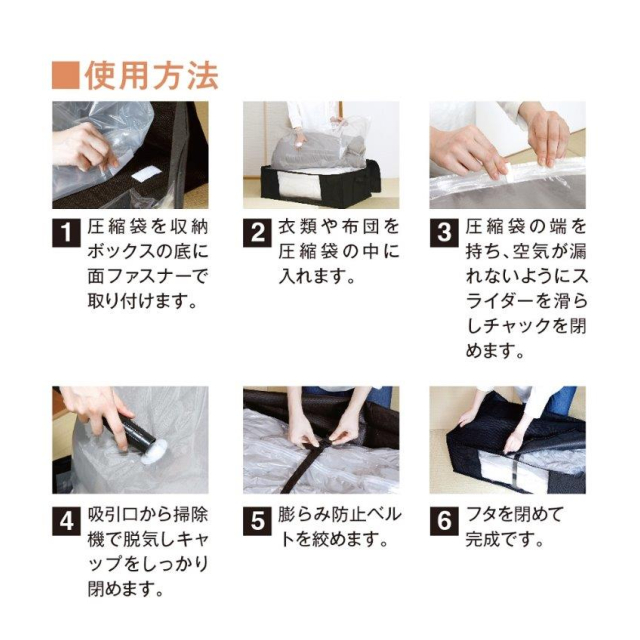 ■使用方法

1 圧縮袋を収納ボックスの底に面ファスナーで取り付けます。

2 衣類や布団を圧縮袋の中に入れます。

3 圧縮袋の端を持ち、空気が漏れないようにスライダーを滑らしチャックを閉めます。

4 吸引口から掃除機で脱気しキャップをしっかり閉めます。

5 膨らみ防止ベルトを絞めます。

6 フタを閉めて完成です。