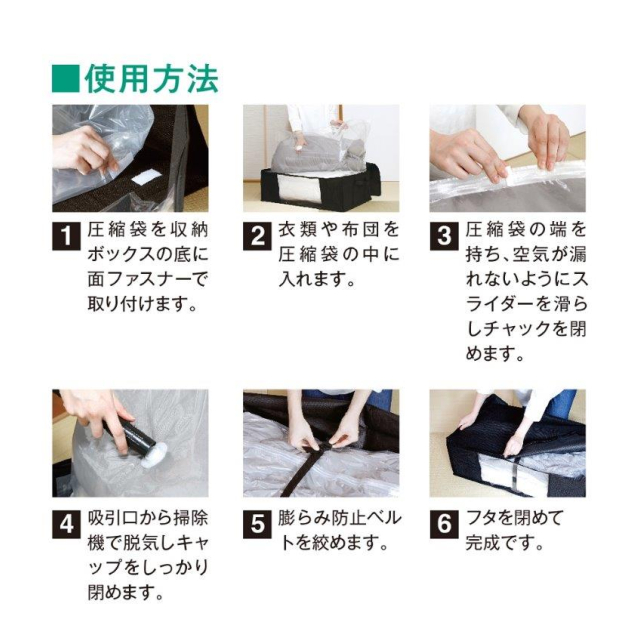 ■使用方法

1 圧縮袋を収納ボックスの底に面ファスナーで取り付けます。

2 衣類や布団を圧縮袋の中に入れます。

3 圧縮袋の端を持ち、空気が漏れないようにスライダーを滑らしチャックを閉めます。

4 吸引口から掃除機で脱気しキャップをしっかり閉めます。

5 膨らみ防止ベルトを絞めます。

6 フタを閉めて完成です。