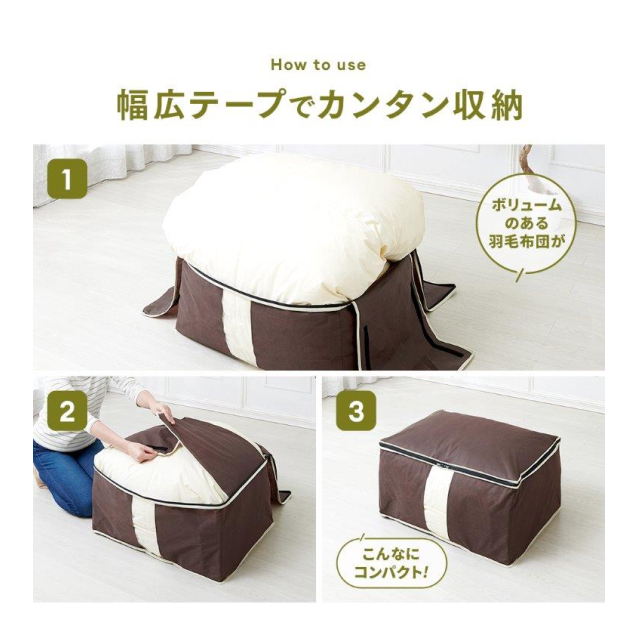 How to use

幅広テープでカンタン収納

1

ボリュームのある羽毛布団が

2

3

こんなにコンパクト!