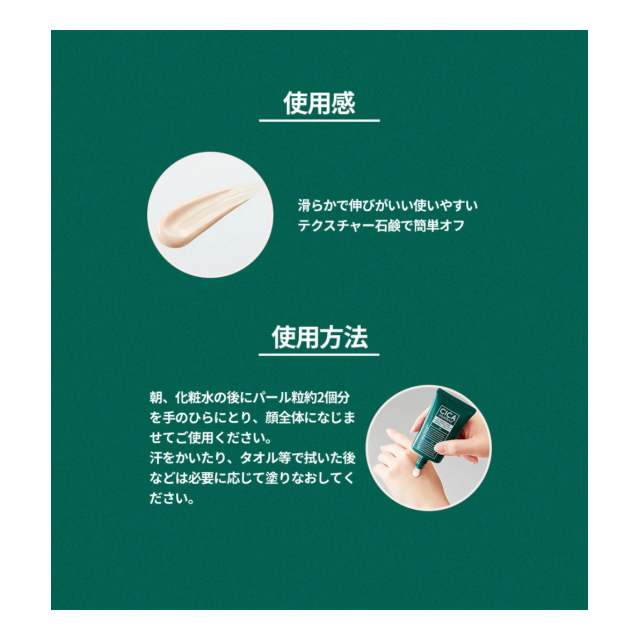 使用感

滑らかで伸びがいい使いやすいテクスチャー石鹸で簡単オフ

使用方法

朝、化粧水の後にパール粒約2個分を手のひらにとり、顔全体になじませてご使用ください。
汗をかいたり、タオル等で拭いた後などは必要に応じて塗りなおしてください。

CICA