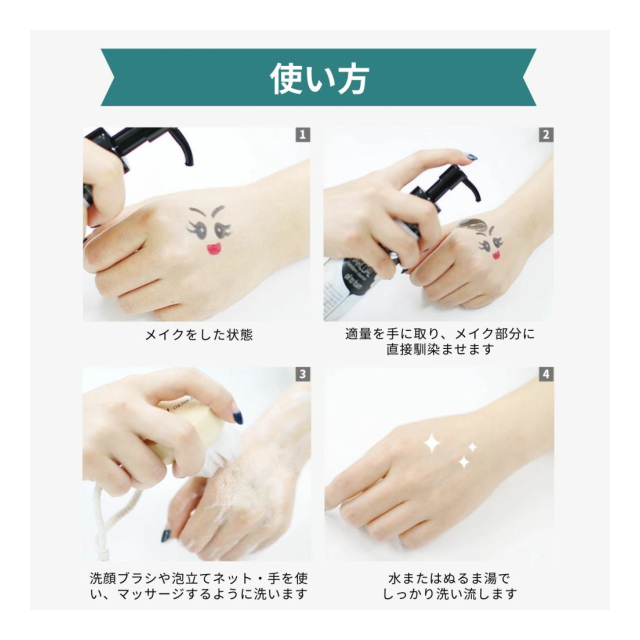 使い方

1

メイクをした状態

2

適量を手に取り、メイク部分に直接馴染ませます

3

洗顔ブラシや泡立てネット・手を使い、マッサージするように洗います

4

水またはぬるま湯でしっかり洗い流します