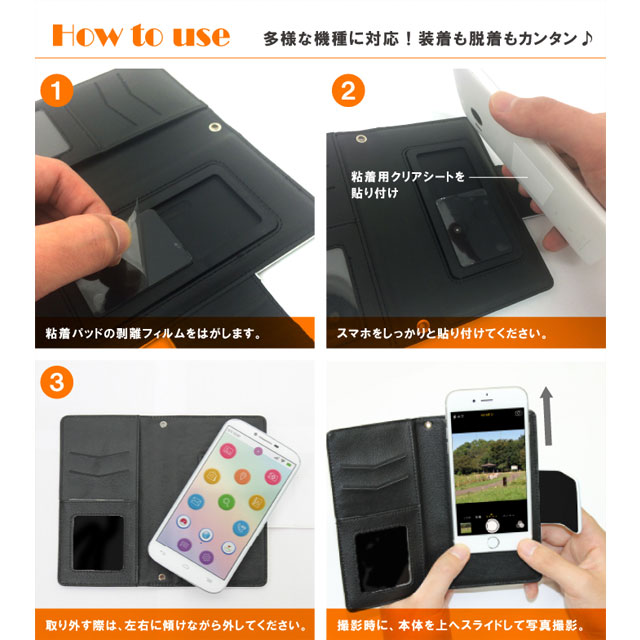 How to use

多様な機種に対応！装着も脱着もカンタン♪

1

粘着パッドの剥離フィルムをはがします。

2

粘着用クリアシートを貼り付け

スマホをしっかりと貼り付けてください。

3

取り外す際は、左右に傾けながら外してください。

撮影時に、本体を上へスライドして写真撮影。