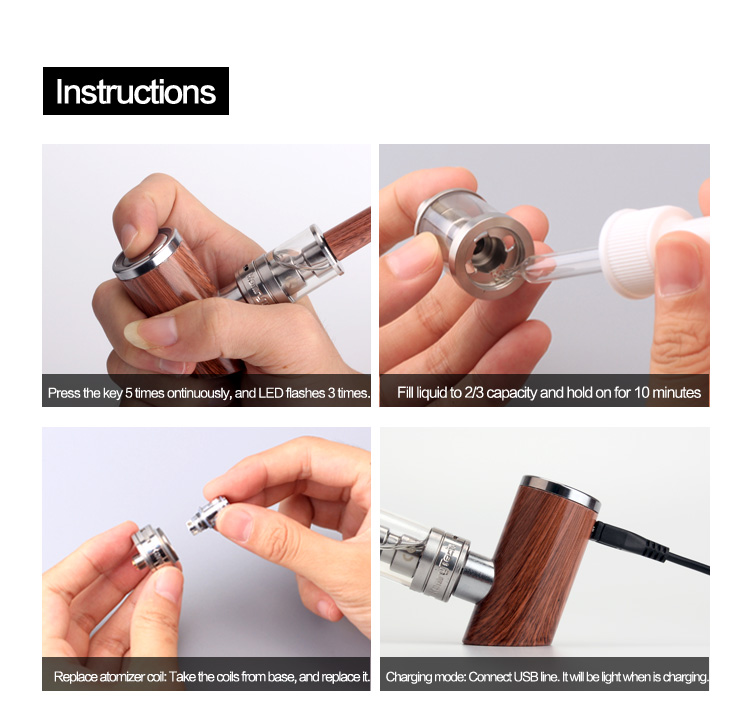 Instructions

Press the key 5 times ontinuously, and LED flashes 3 times.

Fill liquid to 2/3 capacity and hold on for 10 minutes

Replace atomizer coil: Take the coils from base, and replace it.

Charging mode: Connect USB line. It will be light when is charging.