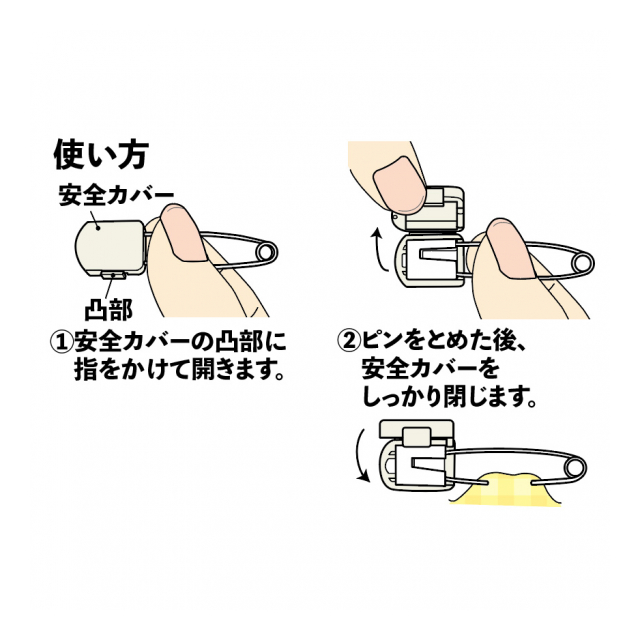 使い方

安全カバー

凸部

①安全カバーの凸部に指をかけて開きます。

②ピンをとめた後、安全カバーをしっかり閉じます。