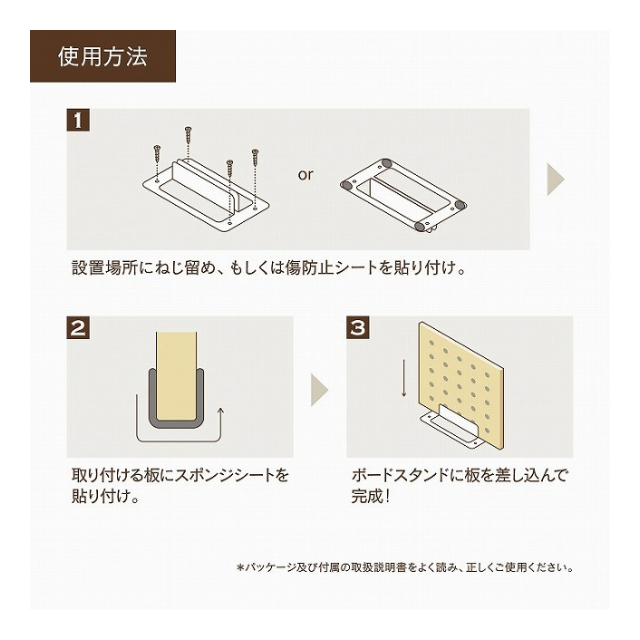 使用方法

1

or

設置場所にねじ留め、もしくは傷防止シートを貼り付け。

2

取り付ける板にスポンジシートを貼り付け。

3

ボードスタンドに板を差し込んで完成!

*パッケージ及び付属の取扱説明書をよく読み、正しくご使用ください。