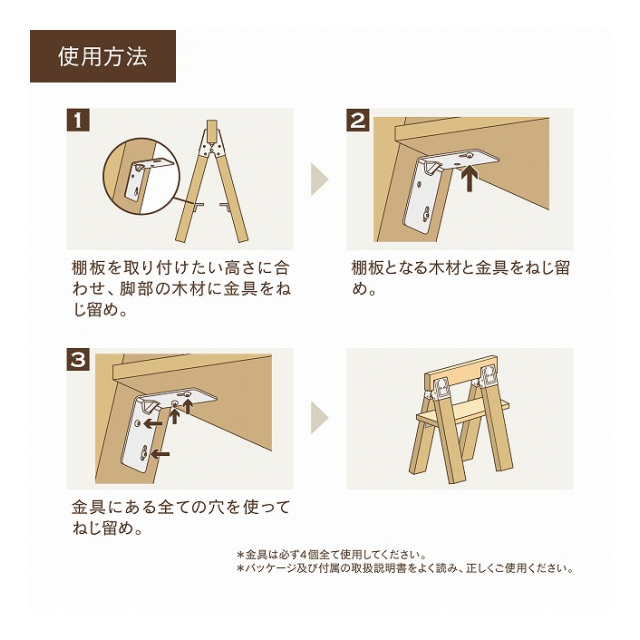 使用方法

1

棚板を取り付けたい高さに合わせ、脚部の木材に金具をねじ留め。

2

棚板となる木材と金具をねじ留め。

3

金具にある全ての穴を使ってねじ留め。

＊金具は必ず4個全て使用してください。
＊パッケージ及び付属の取扱説明書をよく読み、正しくご使用ください。