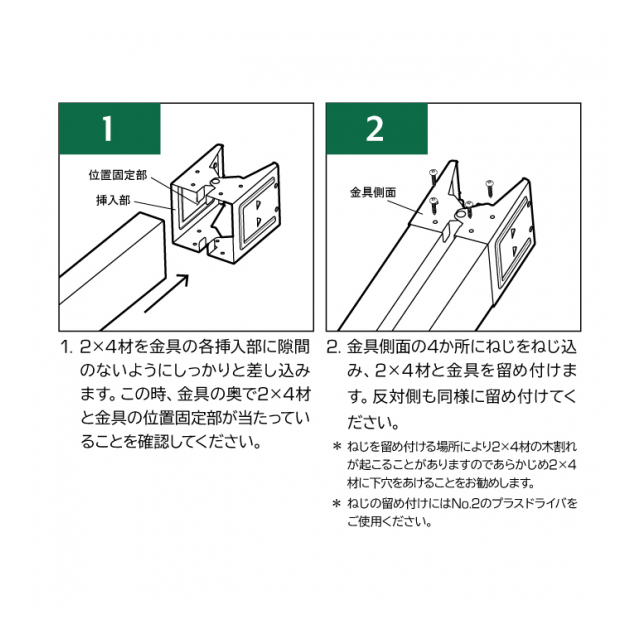 1

位置固定部

挿入部

1. 2×4材を金具の各挿入部に隙間のないようにしっかりと差し込みます。この時、金具の奥で2×4材と金具の位置固定部が当たっていることを確認してください。

2

金具側面

2. 金具側面の4か所にねじをねじ込み、2×4材と金具を留め付けます。反対側も同様に留め付けてください。

＊ ねじを留め付ける場所により2×4材の木割れが起こることがありますのであらかじめ2×4材に下穴をあけることをお勧めします。

＊ ねじの留め付けにはNo.2のプラスドライバをご使用ください。