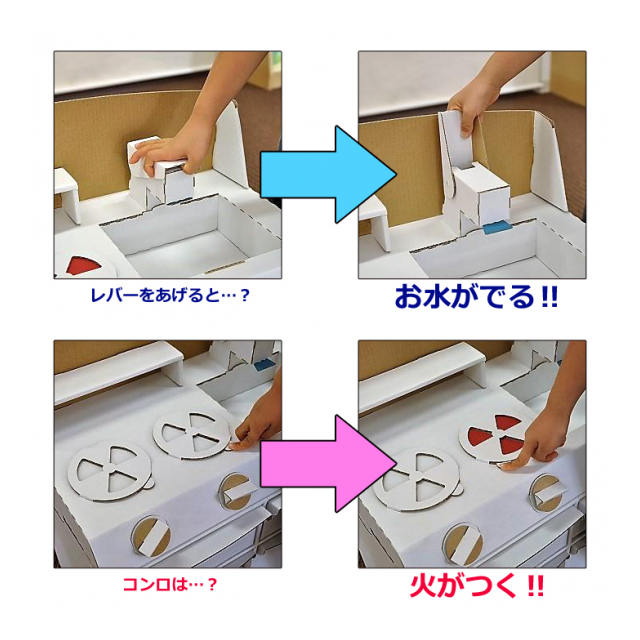 レバーをあげると…？

お水がでる!!

コンロは…？

火がつく!!