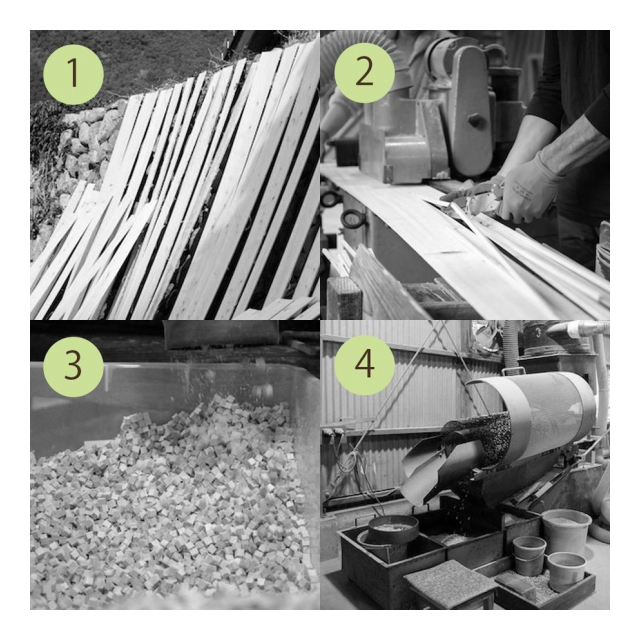 1

2

3

4