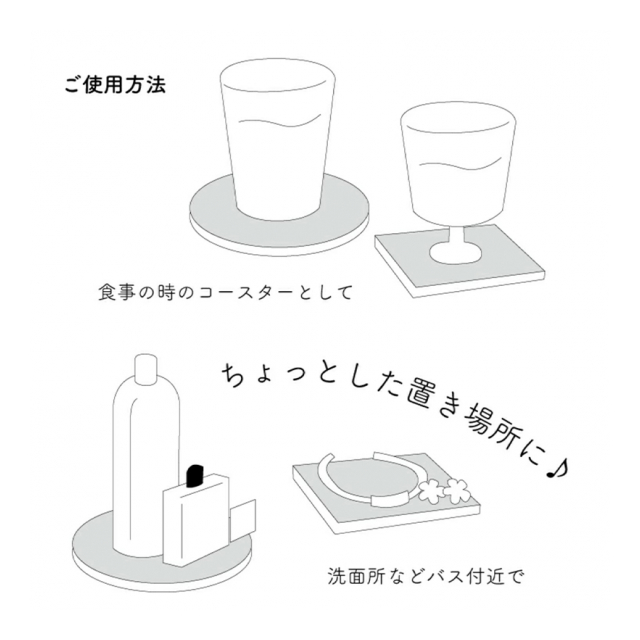 ご使用方法

食事の時のコースターとして

ちょっとした置き場所に♪

洗面所などバス付近で