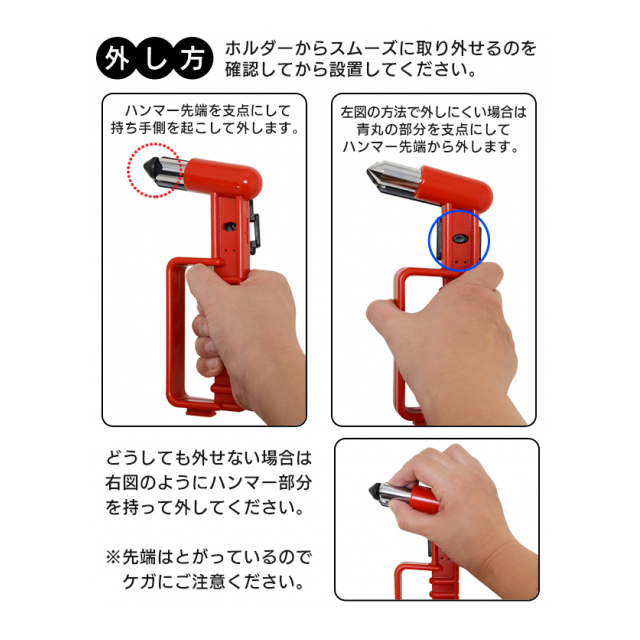 外し方

ホルダーからスムーズに取り外せるのを確認してから設置してください。

ハンマー先端を支点にして持ち手側を起こして外します。

左図の方法で外しにくい場合は青丸の部分を支点にしてハンマー先端から外します。

どうしても外せない場合は右図のようにハンマー部分を持って外してください。

※先端はとがっているのでケガにご注意ください。