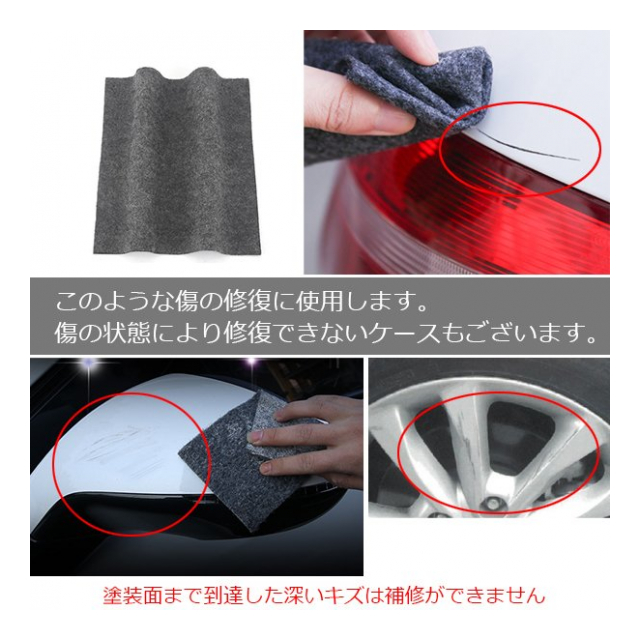 このような傷の修復に使用します。
傷の状態により修復できないケースもございます。

塗装面まで到達した深いキズは補修ができません