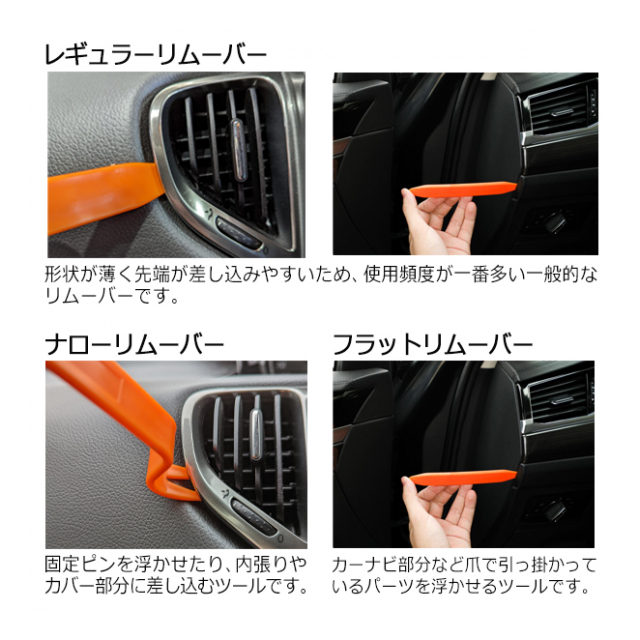 レギュラーリムーバー

形状が薄く先端が差し込みやすいため、使用頻度が一番多い一般的なリムーバーです。

ナローリムーバー

固定ピンを浮かせたり、内張りやカバー部分に差し込むツールです。

フラットリムーバー

カーナビ部分など爪で引っ掛かっているパーツを浮かせるツールです。