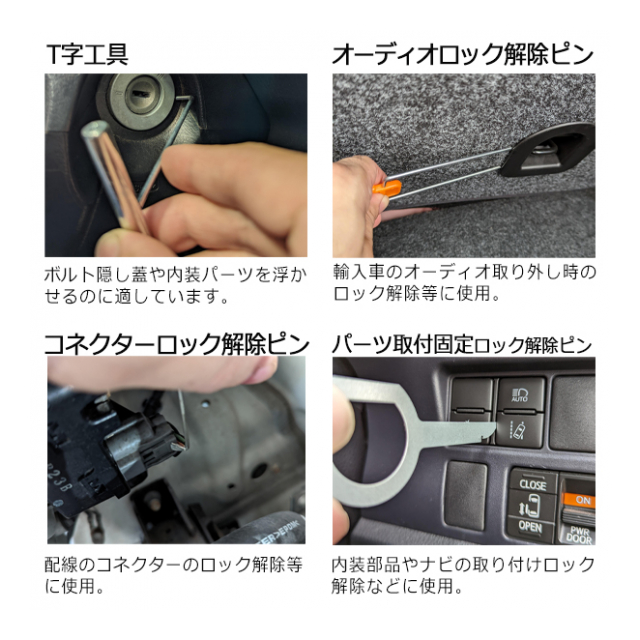 T字工具

ボルト隠し蓋や内装パーツを浮かせるのに適しています。

オーディオロック解除ピン

輸入車のオーディオ取り外し時のロック解除等に使用。

コネクターロック解除ピン

配線のコネクターのロック解除等に使用。

パーツ取付固定ロック解除ピン

AUTO

CLOSE

OPEN

ON

PWR DOOR

内装部品やナビの取り付けロック解除などに使用。