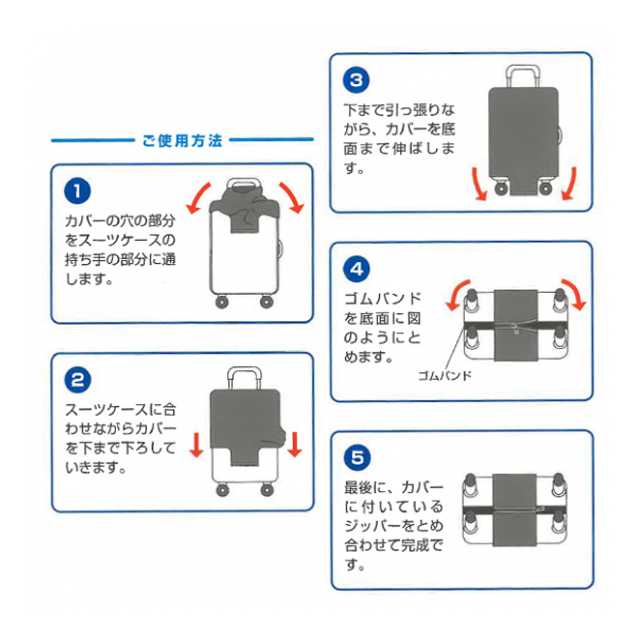 ご使用方法

1
カバーの穴の部分をスーツケースの持ち手の部分に通します。

2
スーツケースに合わせながらカバーを下まで下ろしていきます。

3
下まで引っ張りながら、カバーを底面まで伸ばします。

4
ゴムバンドを底面に図のようにとめます。

ゴムバンド

5
最後に、カバーに付いているジッパーをとめ合わせて完成です。