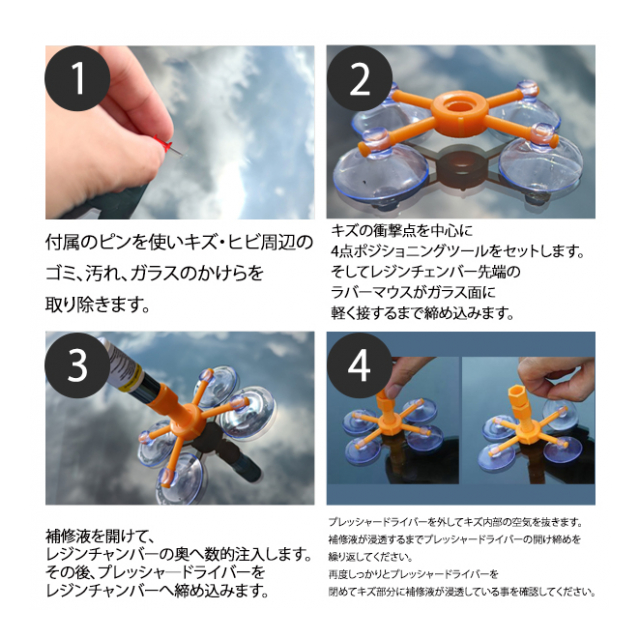 1

付属のピンを使いキズ・ヒビ周辺のゴミ、汚れ、ガラスのかけらを取り除きます。

2

キズの衝撃点を中心に4点ポジショニングツールをセットします。そしてレジンチェンバー先端のラバーマウスがガラス面に軽く接するまで締め込みます。

3

補修液を開けて、レジンチャンバーの奥へ数的注入します。その後、プレッシャードライバーをレジンチャンバーへ締め込みます。

4

プレッシャードライバーを外してキズ内部の空気を抜きます。補修液が浸透するまでプレッシャードライバーの開け締めを繰り返してください。再度しっかりとプレッシャードライバーを閉めてキズ部分に補修液が浸透している事を確認してください。