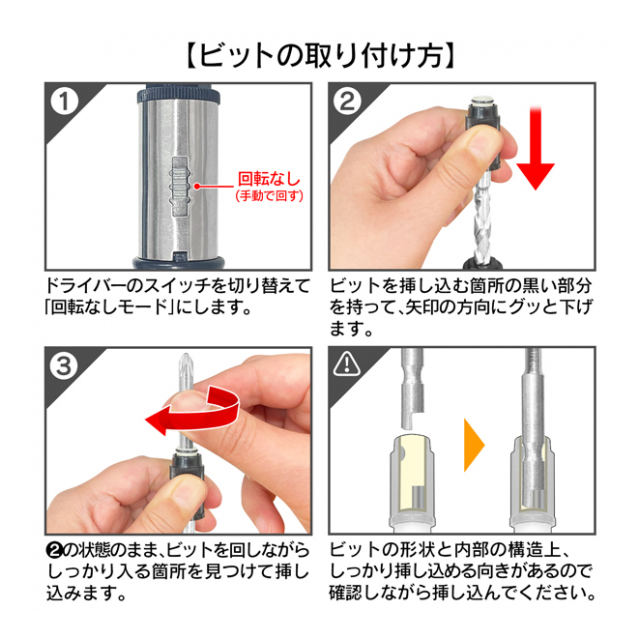 【ビットの取り付け方】

1

回転なし
(手動で回す)

ドライバーのスイッチを切り替えて「回転なしモード」にします。

2

ビットを挿し込む箇所の黒い部分を持って、矢印の方向にグッと下げます。

3

❷の状態のまま、ビットを回しながらしっかり入る箇所を見つけて挿し込みます。

ビットの形状と内部の構造上、しっかり挿し込める向きがあるので確認しながら挿し込んでください。