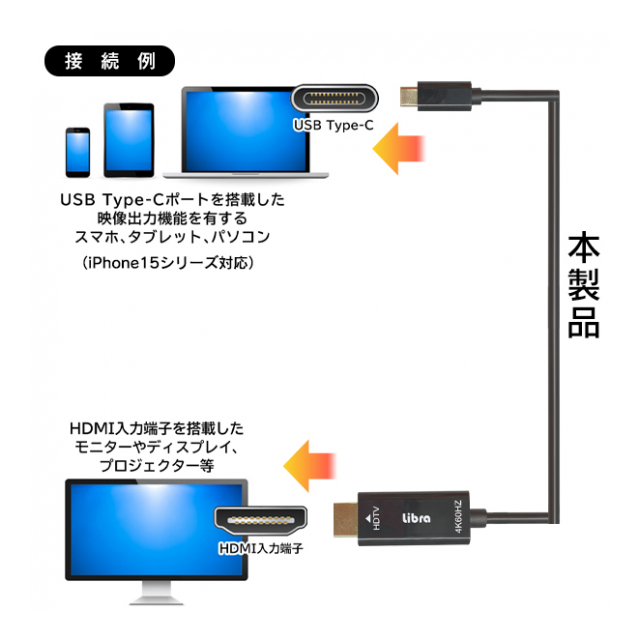 接続例

USB Type-C

USB Type-Cポートを搭載した
映像出力機能を有する
スマホ、タブレット、パソコン
（iPhone15シリーズ対応）

本製品

HDMI入力端子を搭載した
モニターやディスプレイ、
プロジェクター等

HDMI入力端子

HDTV
Libra
4K60HZ