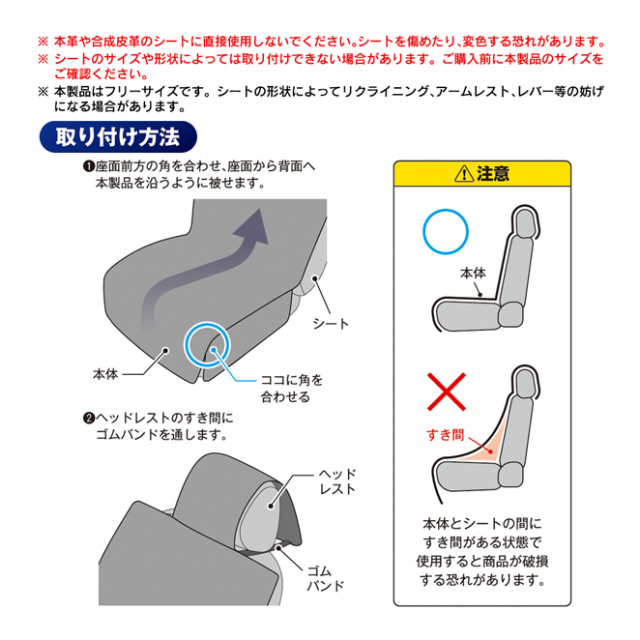 ※ 本革や合成皮革のシートに直接使用しないでください。シートを傷めたり、変色する恐れがあります。
※ シートのサイズや形状によっては取り付けできない場合があります。ご購入前に本製品のサイズをご確認ください。
※ 本製品はフリーサイズです。シートの形状によってリクライニング、アームレスト、レバー等の妨げになる場合があります。

取り付け方法

❶座面前方の角を合わせ、座面から背面へ本製品を沿うように被せます。

シート

本体

ココに角を合わせる

❷ヘッドレストのすき間にゴムバンドを通します。

ヘッドレスト

ゴムバンド

⚠注意

本体

すき間

本体とシートの間にすき間がある状態で使用すると商品が破損する恐れがあります。