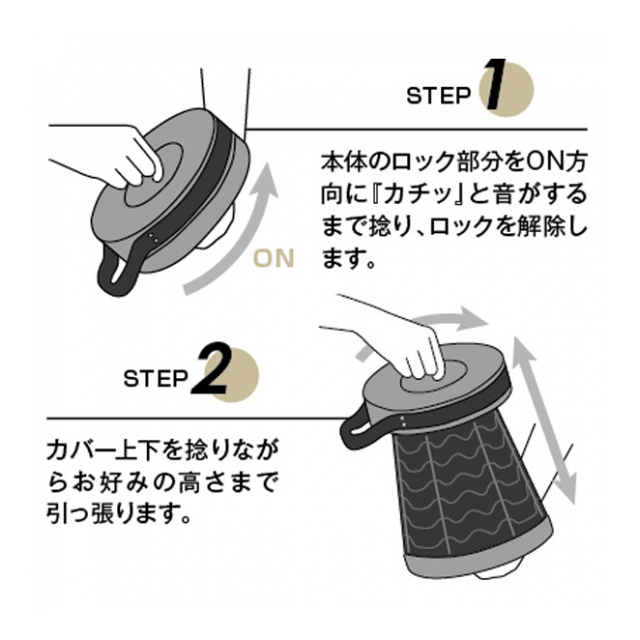 STEP 1

本体のロック部分をON方向に『カチッ』と音がするまで捻り、ロックを解除します。

ON

STEP 2

カバー上下を捻りながらお好みの高さまで引っ張ります。