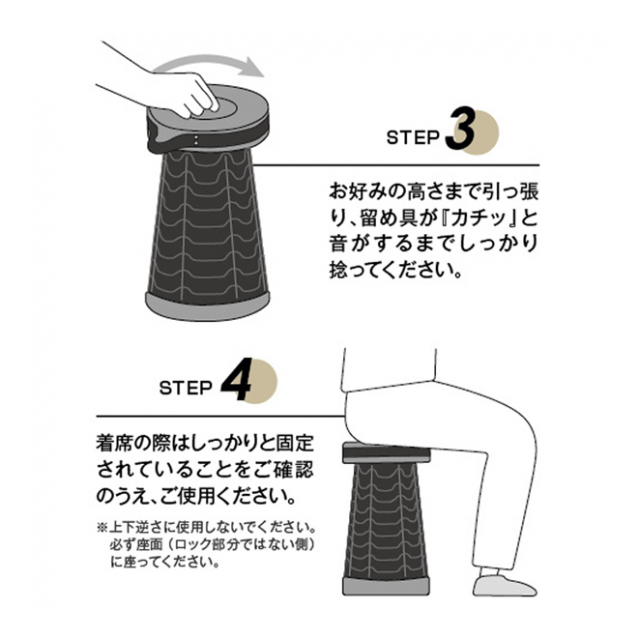 STEP 3

お好みの高さまで引っ張り、留め具が『カチッ』と音がするまでしっかり捻ってください。

STEP 4

着席の際はしっかりと固定されていることをご確認のうえ、ご使用ください。

※上下逆さに使用しないでください。必ず座面（ロック部分ではない側）に座ってください。