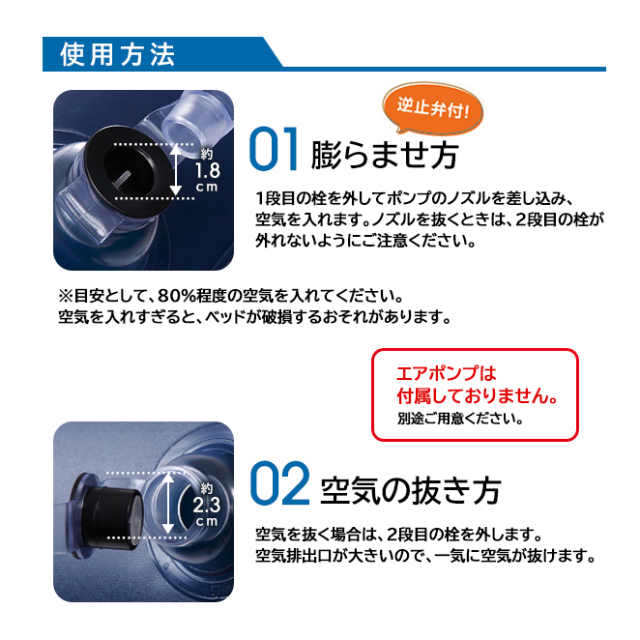 使用方法

約
1.8
cm

逆止弁付!

01 膨らませ方

1段目の栓を外してポンプのノズルを差し込み、空気を入れます。ノズルを抜くときは、2段目の栓が外れないようにご注意ください。

※目安として、80%程度の空気を入れてください。
空気を入れすぎると、ベッドが破損するおそれがあります。

エアポンプは
付属しておりません。
別途ご用意ください。

約
2.3
cm

02 空気の抜き方

空気を抜く場合は、2段目の栓を外します。
空気排出口が大きいので、一気に空気が抜けます。