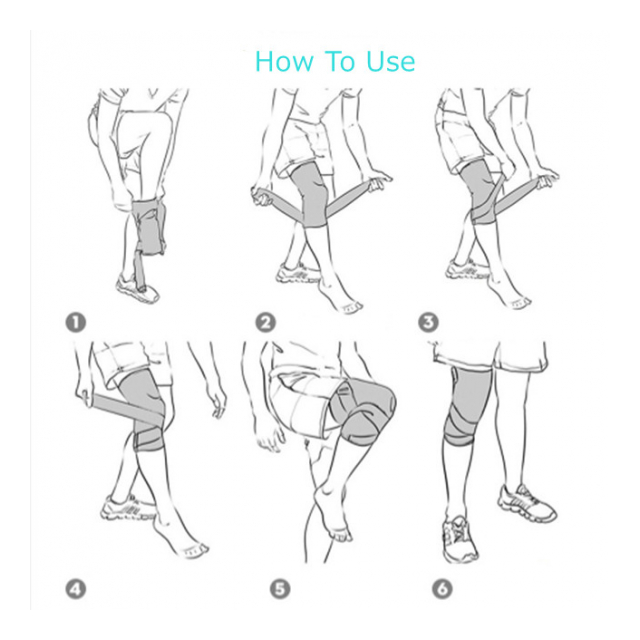 How To Use

1

2

3

4

5

6