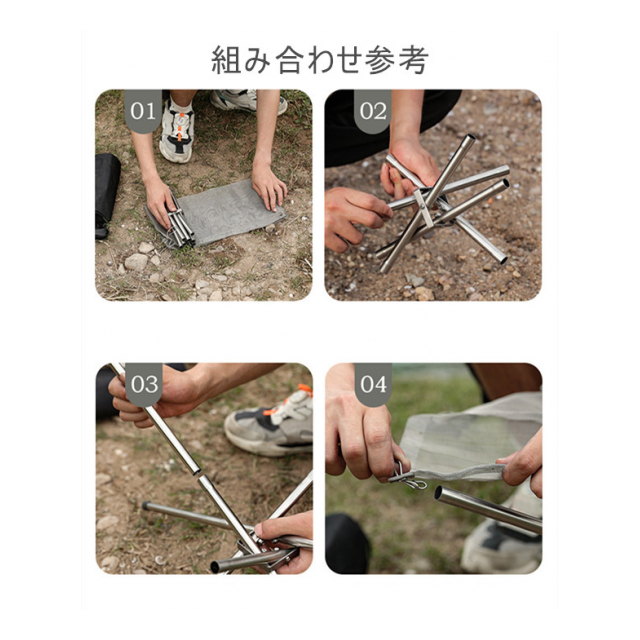 組み合わせ参考

01

02

03

04