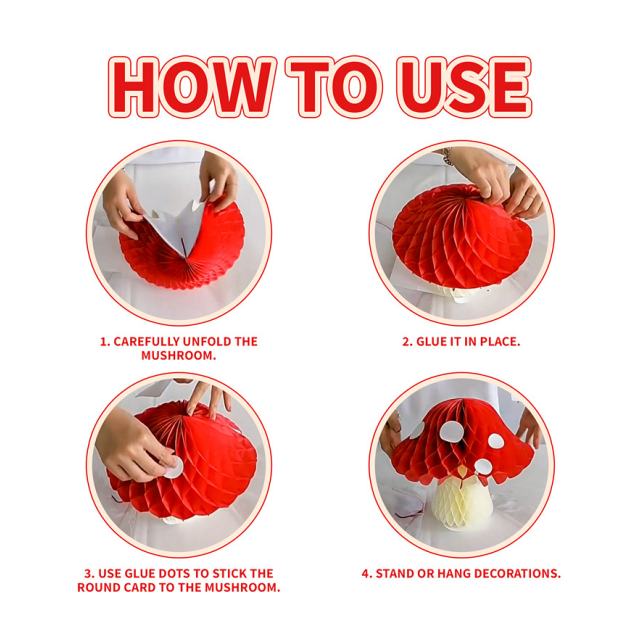 HOW TO USE

1. CAREFULLY UNFOLD THE MUSHROOM.

2. GLUE IT IN PLACE.

3. USE GLUE DOTS TO STICK THE ROUND CARD TO THE MUSHROOM.

4. STAND OR HANG DECORATIONS.