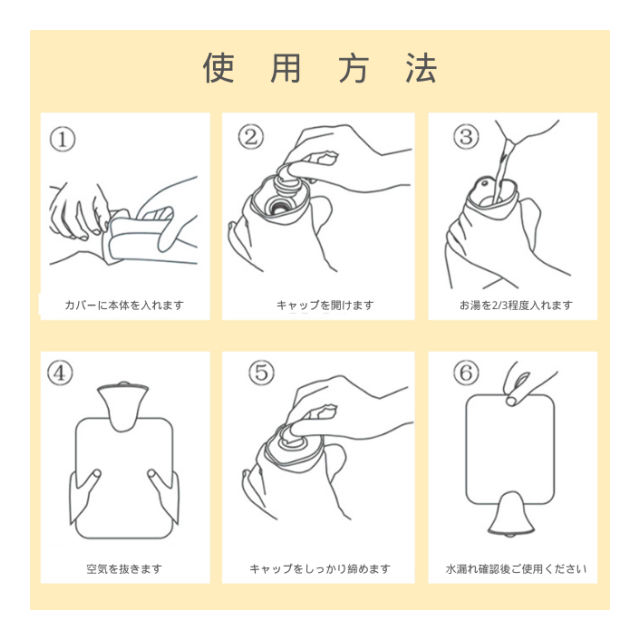 使 用 方 法

①
カバーに本体を入れます

②
キャップを開けます

③
お湯を2/3程度入れます

④
空気を抜きます

⑤
キャップをしっかり締めます

⑥
水漏れ確認後ご使用ください