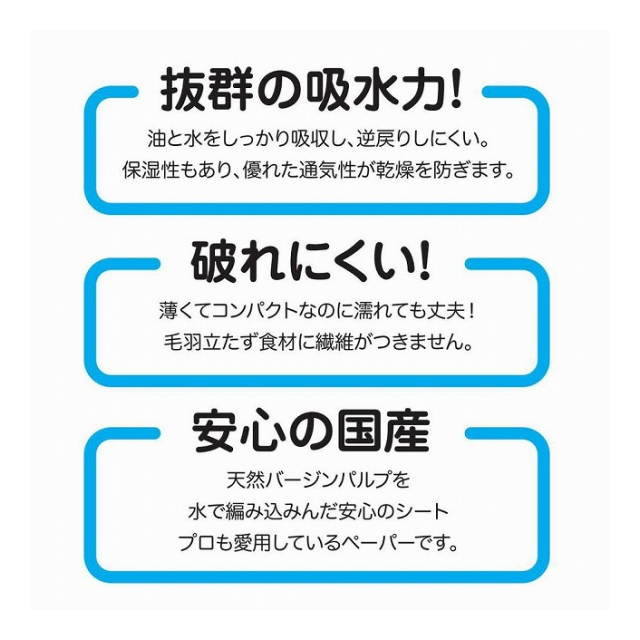 抜群の吸水力!

油と水をしっかり吸収し、逆戻りしにくい。
保湿性もあり、優れた通気性が乾燥を防ぎます。

破れにくい!

薄くてコンパクトなのに濡れても丈夫!
毛羽立たず食材に繊維がつきません。

安心の国産

天然バージンパルプを
水で編み込みんだ安心のシート
プロも愛用しているペーパーです。