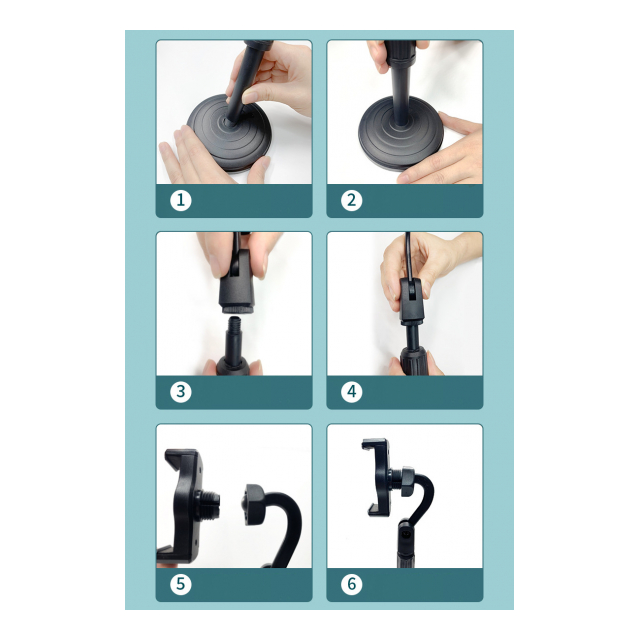 1

2

3

4

5

6