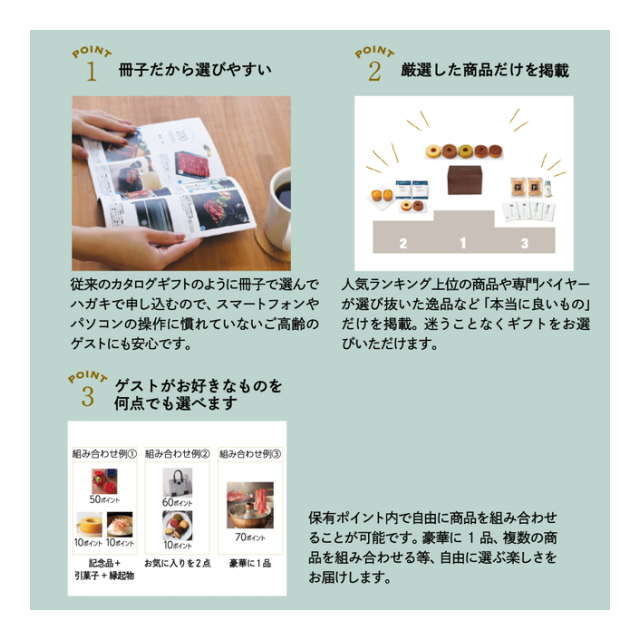 POINT 1 冊子だから選びやすい

従来のカタログギフトのように冊子で選んでハガキで申し込むので、スマートフォンやパソコンの操作に慣れていないご高齢のゲストにも安心です。

POINT 2 厳選した商品だけを掲載

2 1 3

人気ランキング上位の商品や専門バイヤーが選び抜いた逸品など「本当に良いもの」だけを掲載。迷うことなくギフトをお選びいただけます。

POINT 3 ゲストがお好きなものを何点でも選べます

組み合わせ例①
50ポイント
10ポイント 10ポイント
記念品＋引菓子＋縁起物

組み合わせ例②
60ポイント
10ポイント
お気に入りを2点

組み合わせ例③
70ポイント
豪華に1品

保有ポイント内で自由に商品を組み合わせることが可能です。豪華に1品、複数の商品を組み合わせる等、自由に選ぶ楽しさをお届けします。